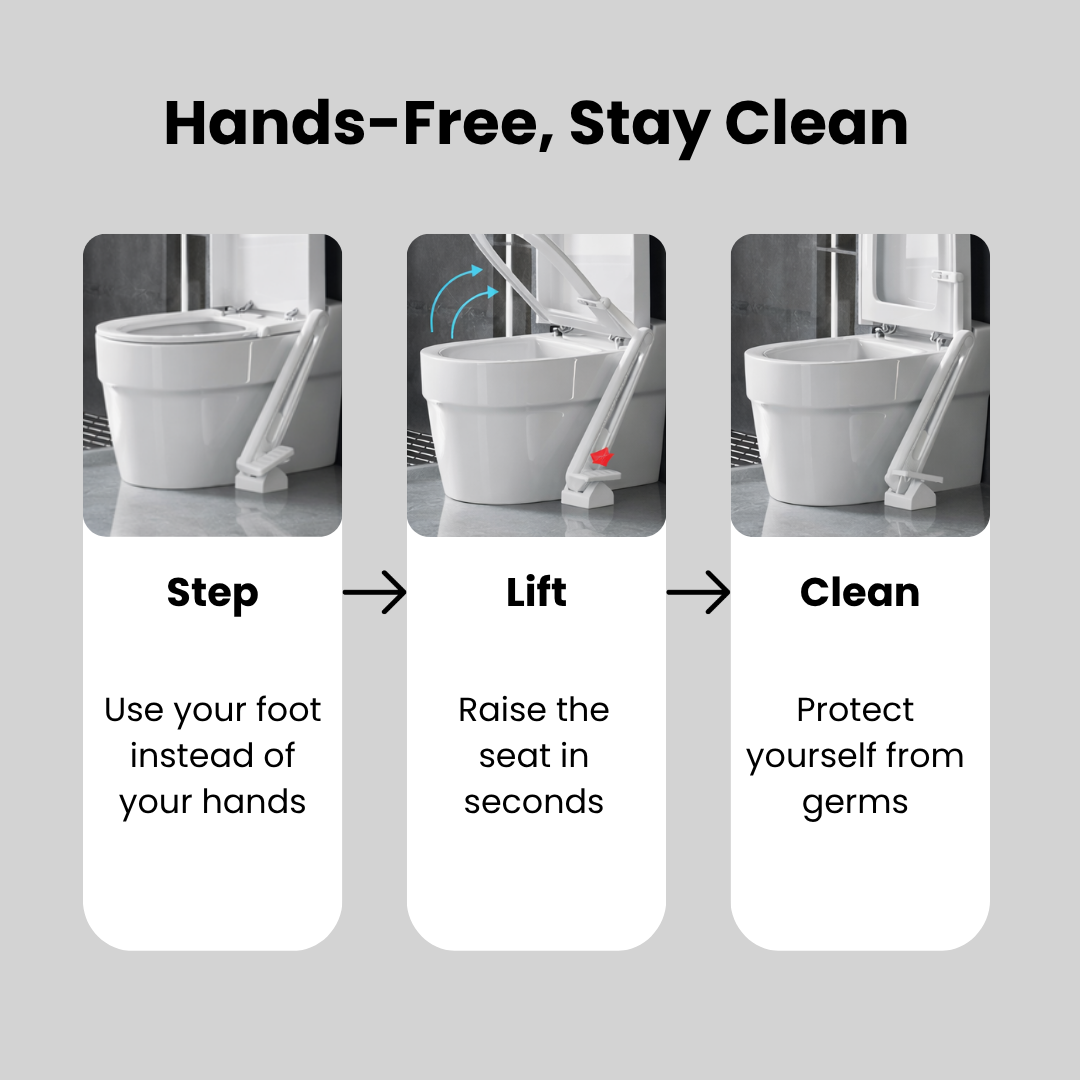 Hands-Free, Stay Clean

Step

Use your foot instead of your hands

Lift

Raise the seat in seconds

Clean

Protect yourself from germs